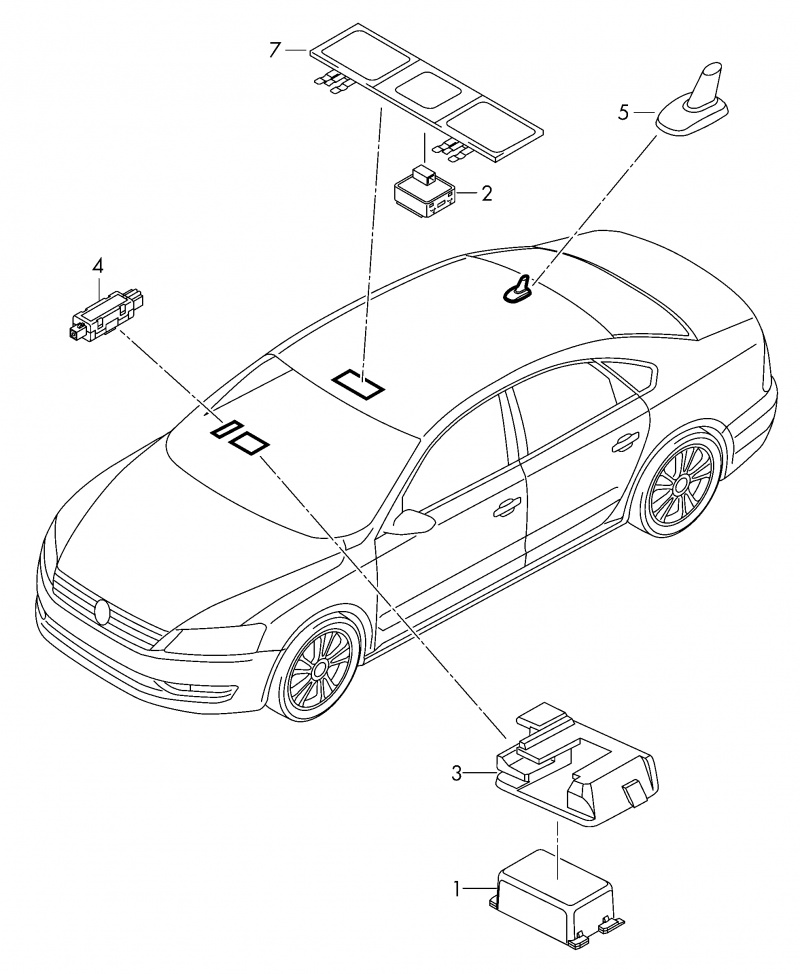 7
5
2
4
3
1