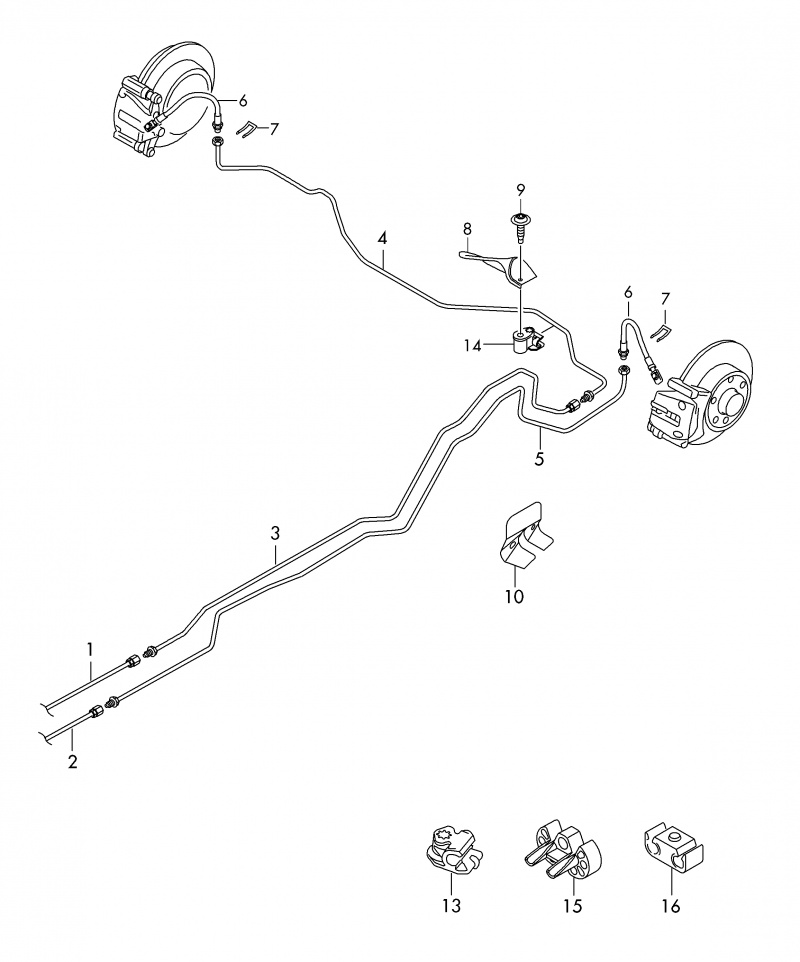 6
7
9
8
4
6
7
14
5
3
10
1
2
13
15
16