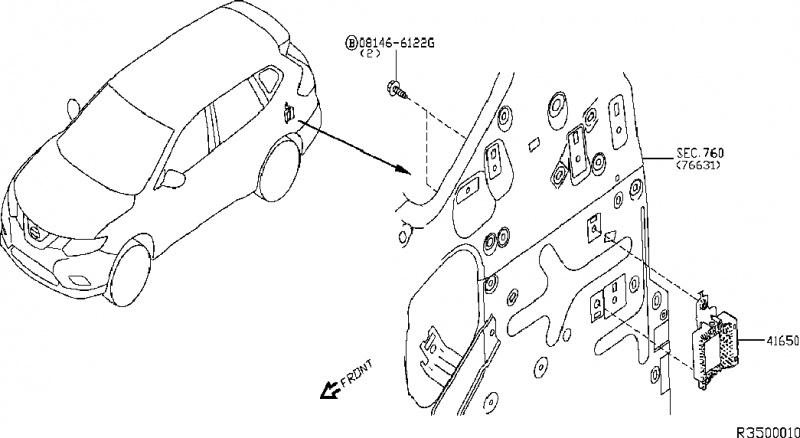 Ⓑ08146-6122G
(2)

SEC. 760
(76631)

41650

FRONT

R3500010