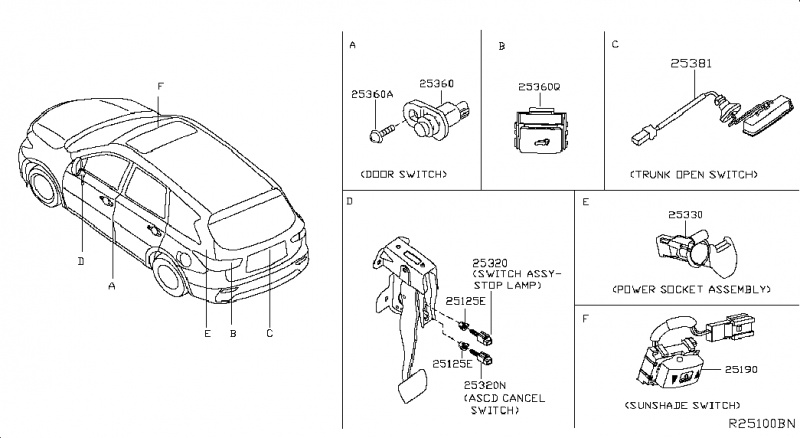 F

D
A
E
B
C

A
25360A
25360
(DOOR SWITCH)

B
25360Q

C
25381
(TRUNK OPEN SWITCH)

D
25320
(SWITCH ASSY-STOP LAMP)
25125E
25125E
25320N
(ASCD CANCEL SWITCH)

E
25330
(POWER SOCKET ASSEMBLY)

F
25190
(SUNSHADE SWITCH)

R25100BN