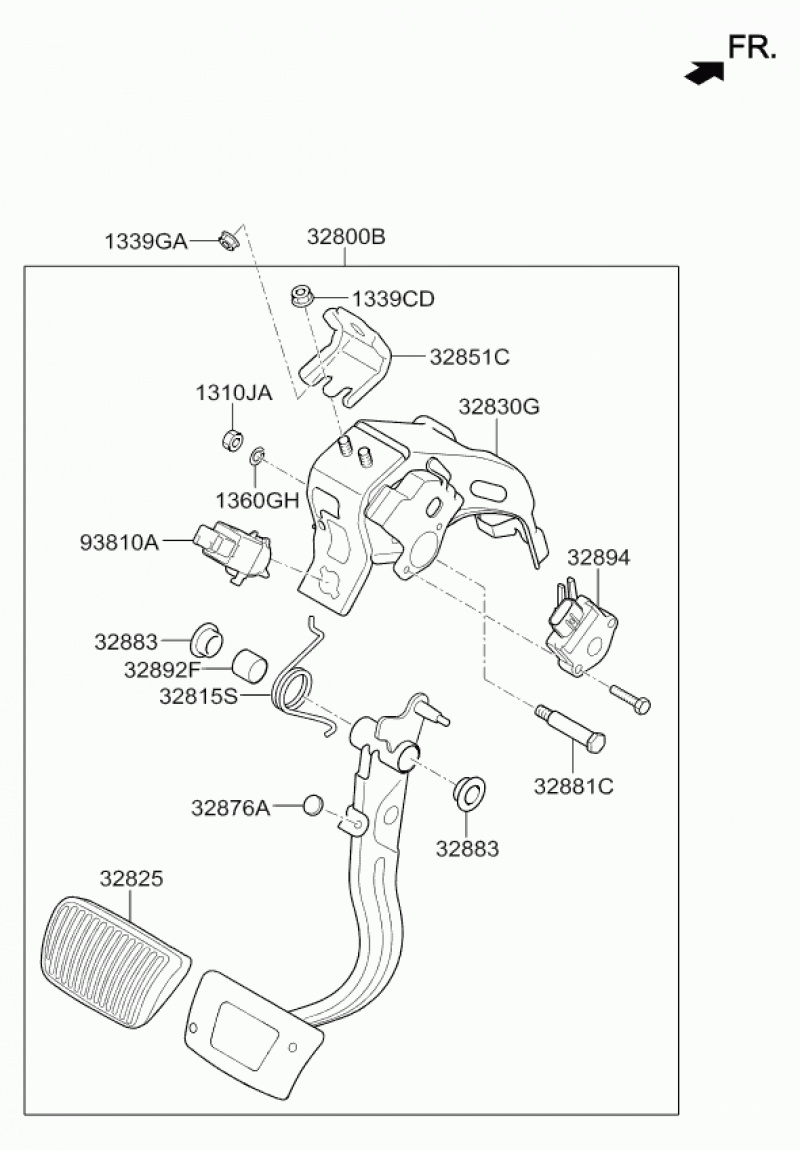 FR.

1339GA

32800B

1339CD

32851C

1310JA

32830G

1360GH

93810A

32894

32883

32892F

32815S

32881C

32876A

32883

32825