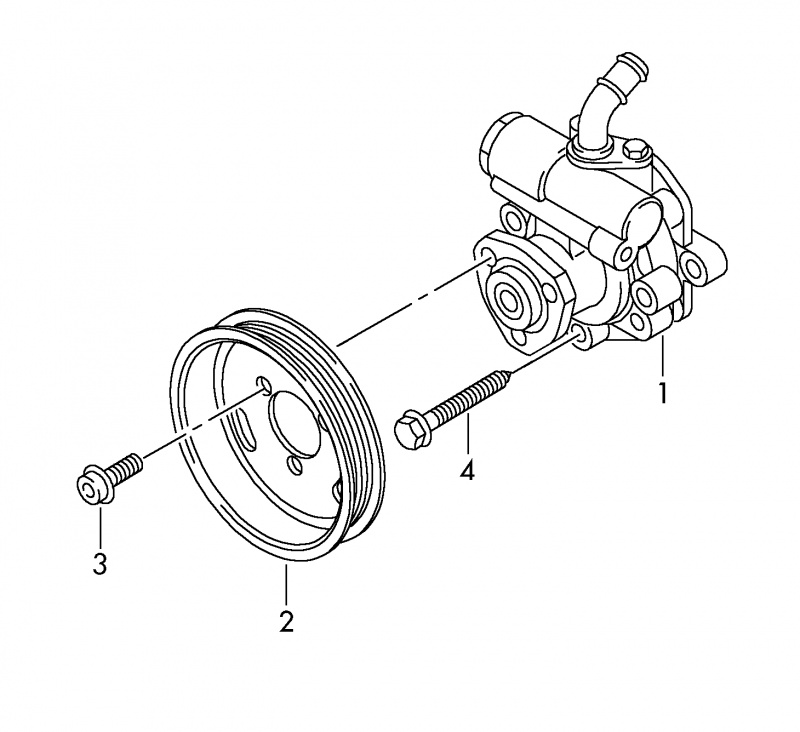 1
4
3
2