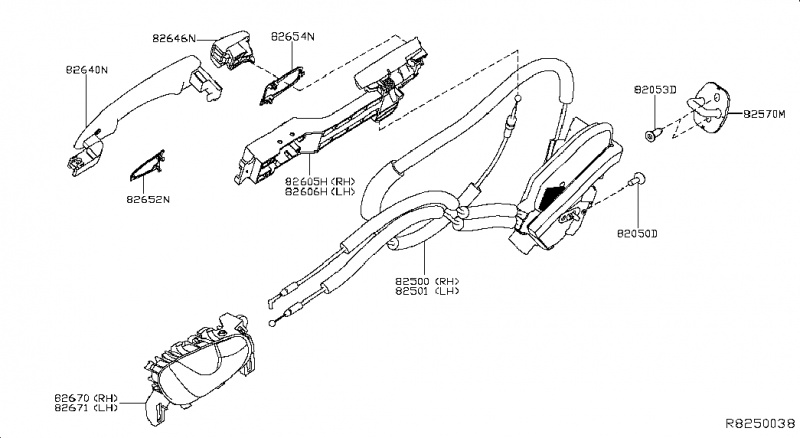 82646N
82654N
82640N
82053D
82570M
82652N
82605H (RH)
82606H (LH)
82050D
82500 (RH)
82501 (LH)
82670 (RH)
82671 (LH)
R8250038