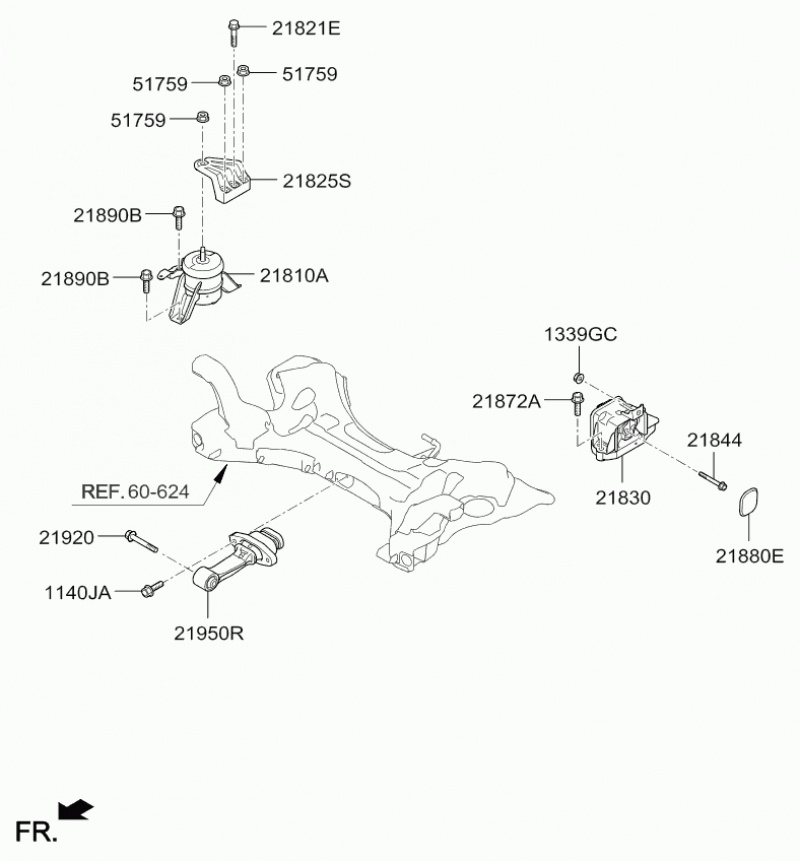 21821E
51759
51759
51759
21825S
21890B
21890B
21810A
1339GC
21872A
21844
21830
21880E
REF. 60-624
21920
1140JA
21950R
FR.