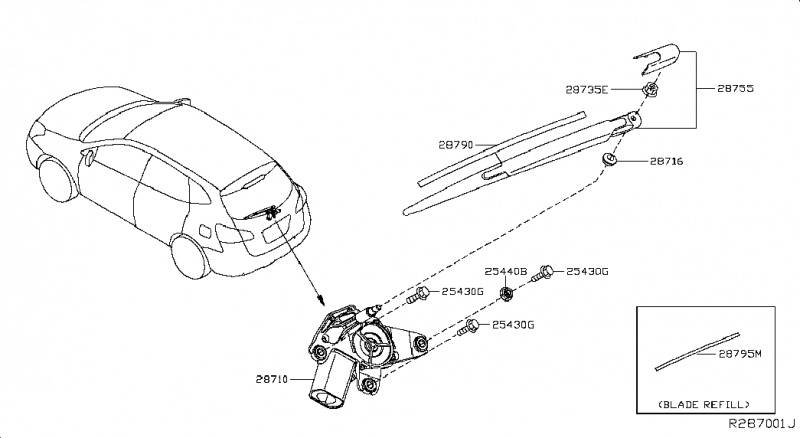 28735E
28755
28790
28716
25440B
25430G
25430G
25430G
28710
28795M
(BLADE REFILL)
R287001J