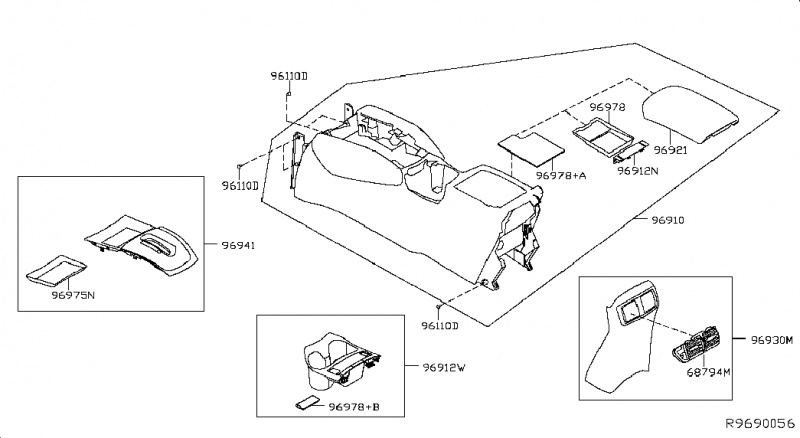 96110D
96978
96921
96978+A
96912N
96110D
96910
96941
96975N
96110D
96930M
68794M
96912W
96978+B
R9690056