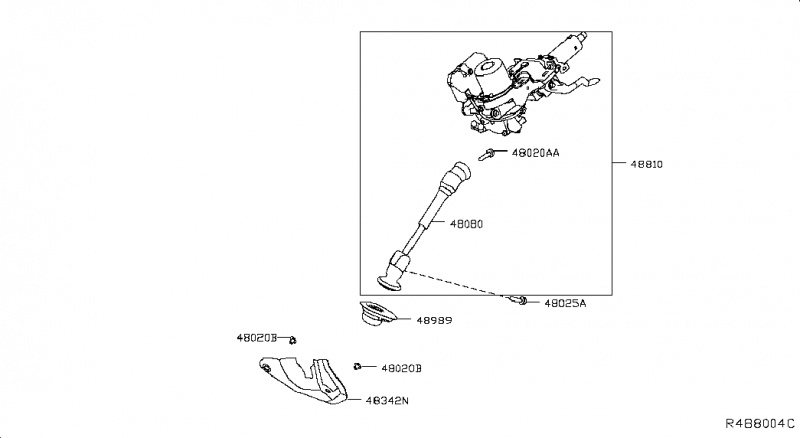 48020AA
48810
48080
48025A
48989
48020B
48020B
48342N
R488004C