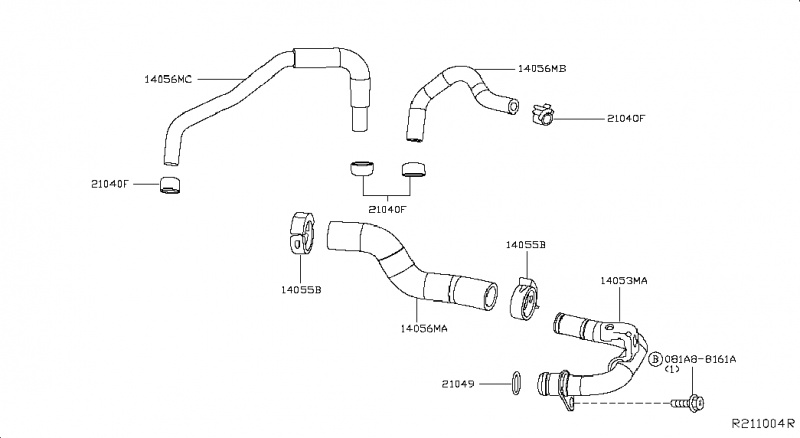 14056MC
14056MB
21040F
21040F
21040F
14055B
14055B
14053MA
14056MA
B 081A8-8161A
(1)
21049
R211004R