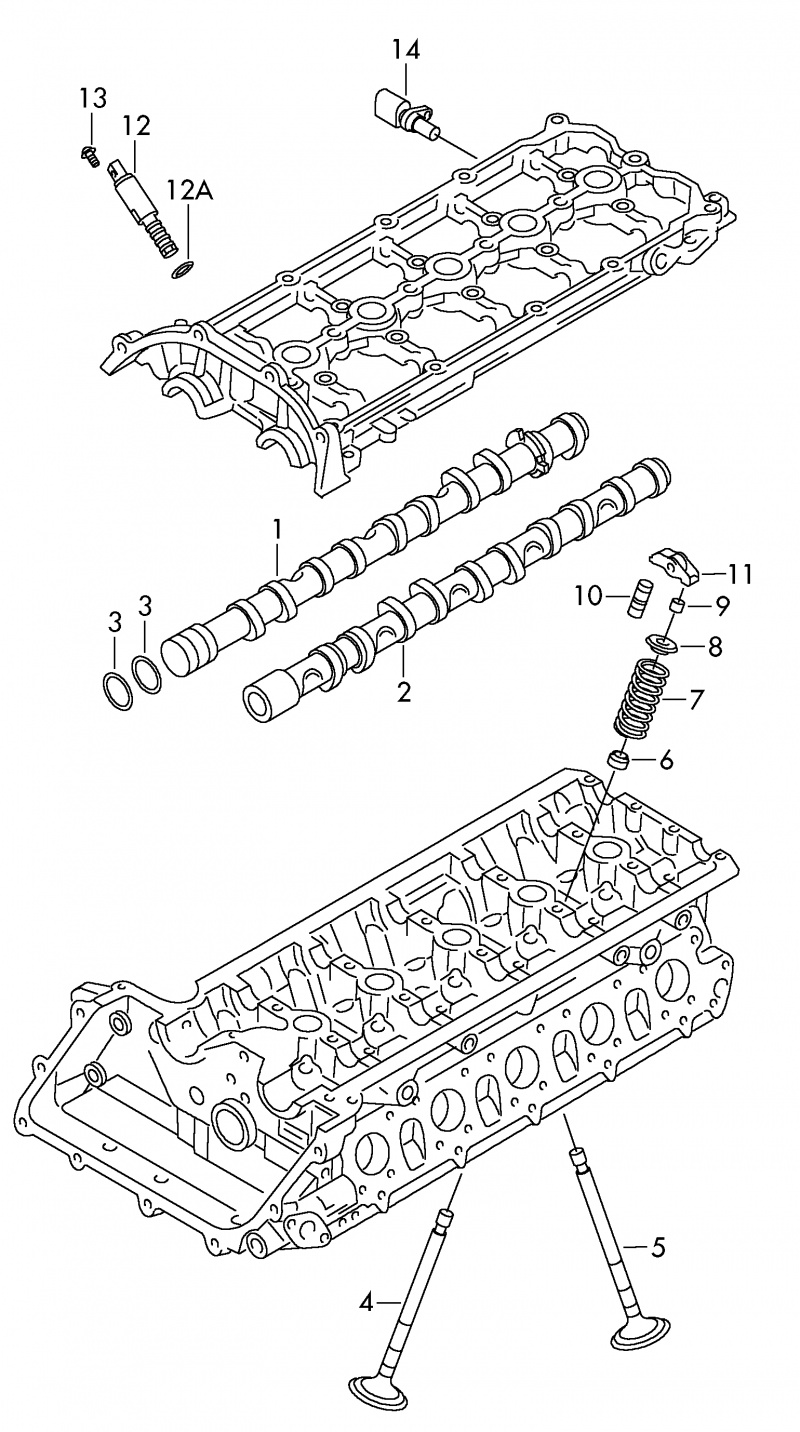 14
13
12
12A
1
3
3
2
11
10
9
8
7
6
5
4