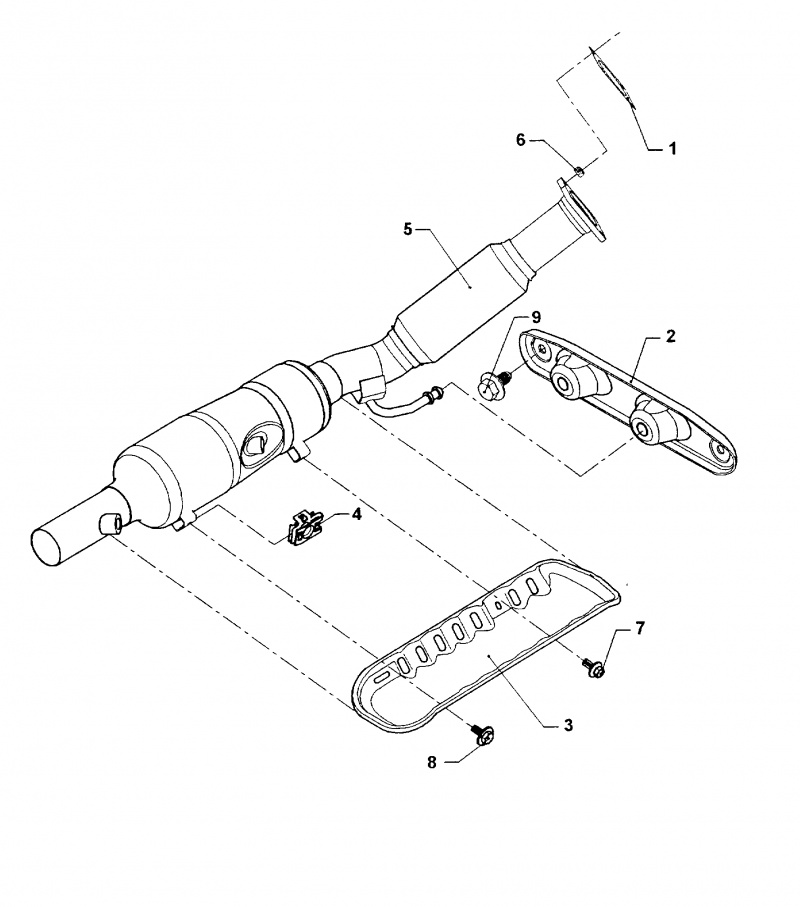 1
6
5
9
2
4
7
3
8