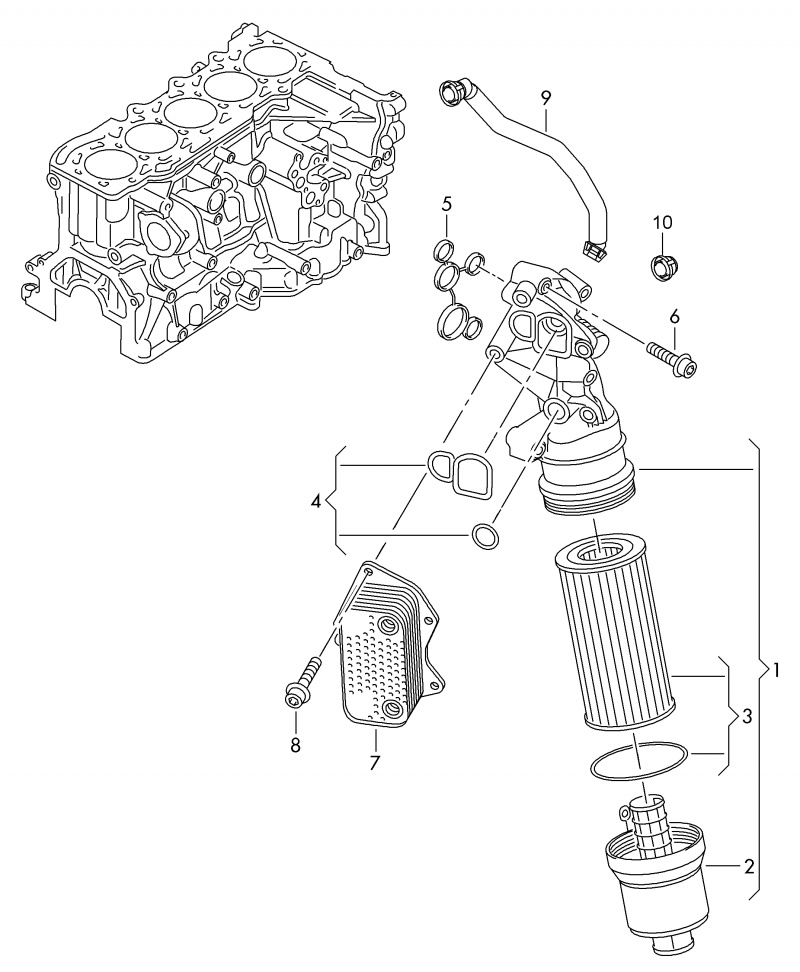 9
5
10
6
4
1
3
8
7
2