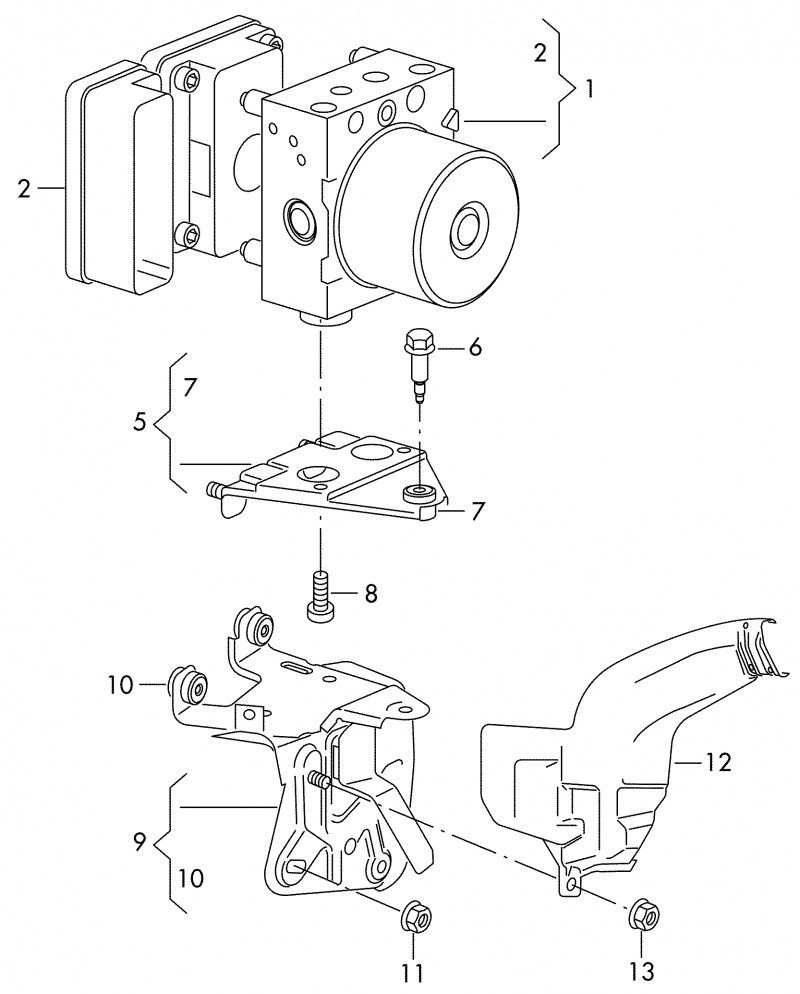 2
1
2
6
7
5
7
8
10
12
9
10
11
13